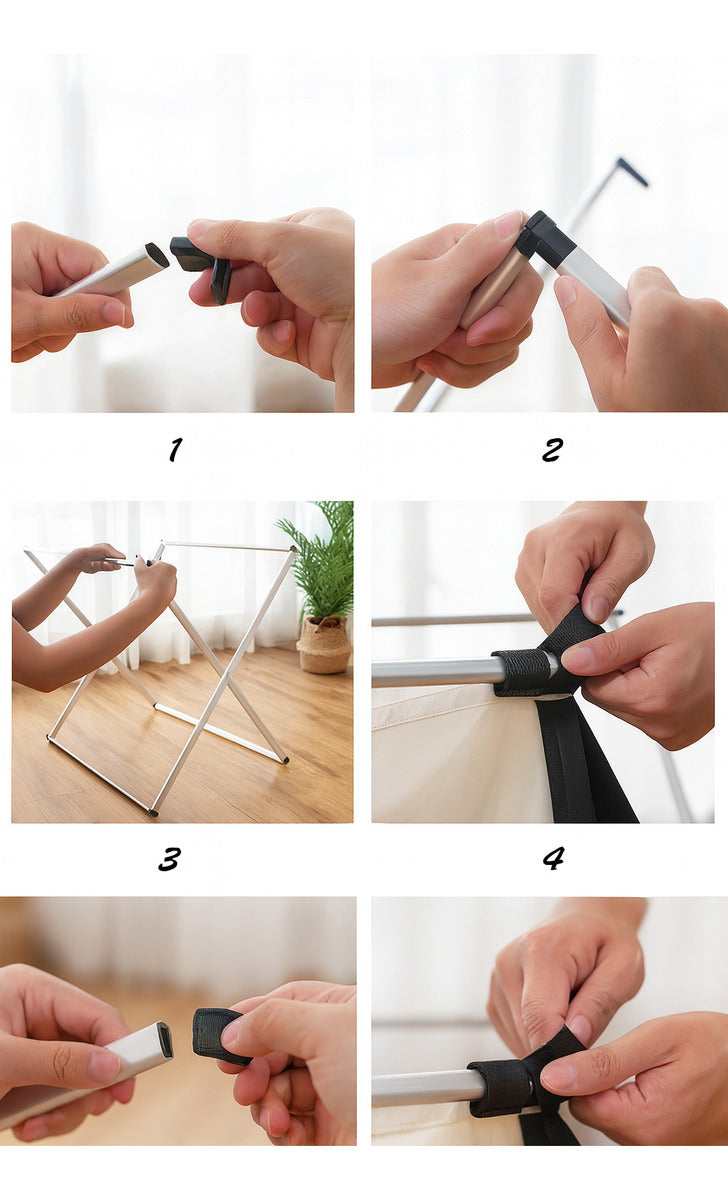 1

2

3

4