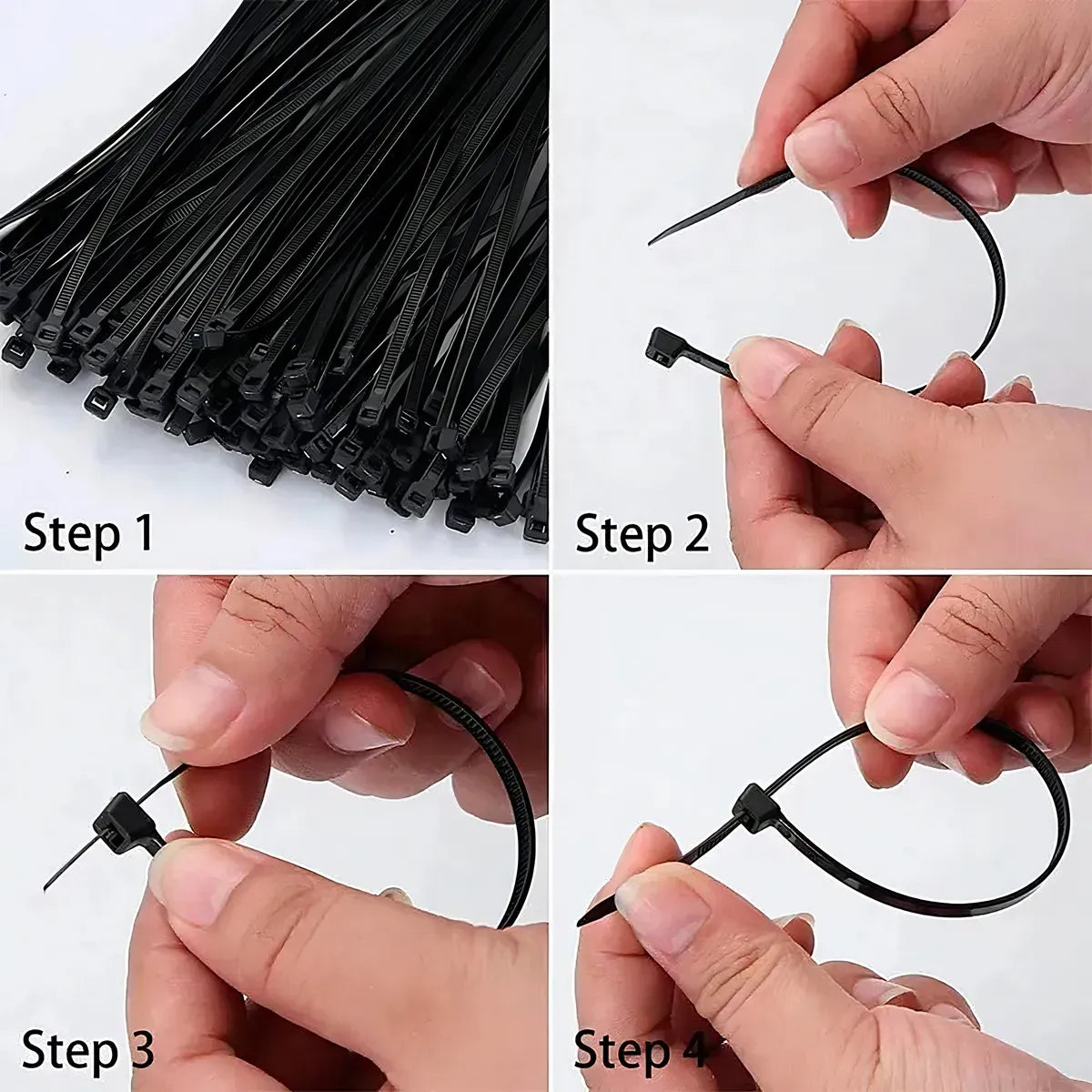 Step 1

Step 2

Step 3

Step 4