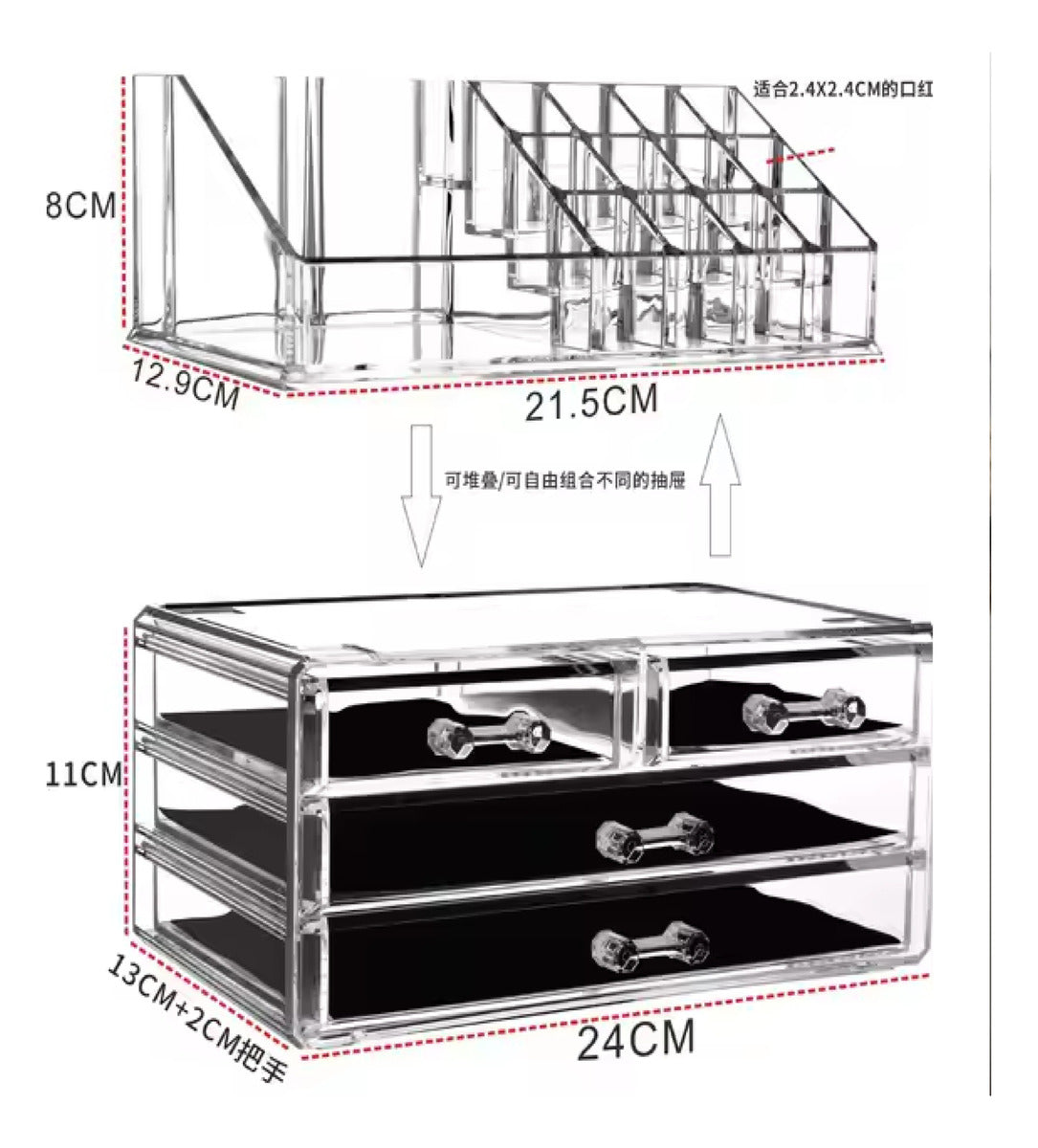 适合2.4X2.4CM的口红

8CM

12.9CM

21.5CM

可堆叠/可自由组合不同的抽屉

11CM

13CM+2CM把手

24CM