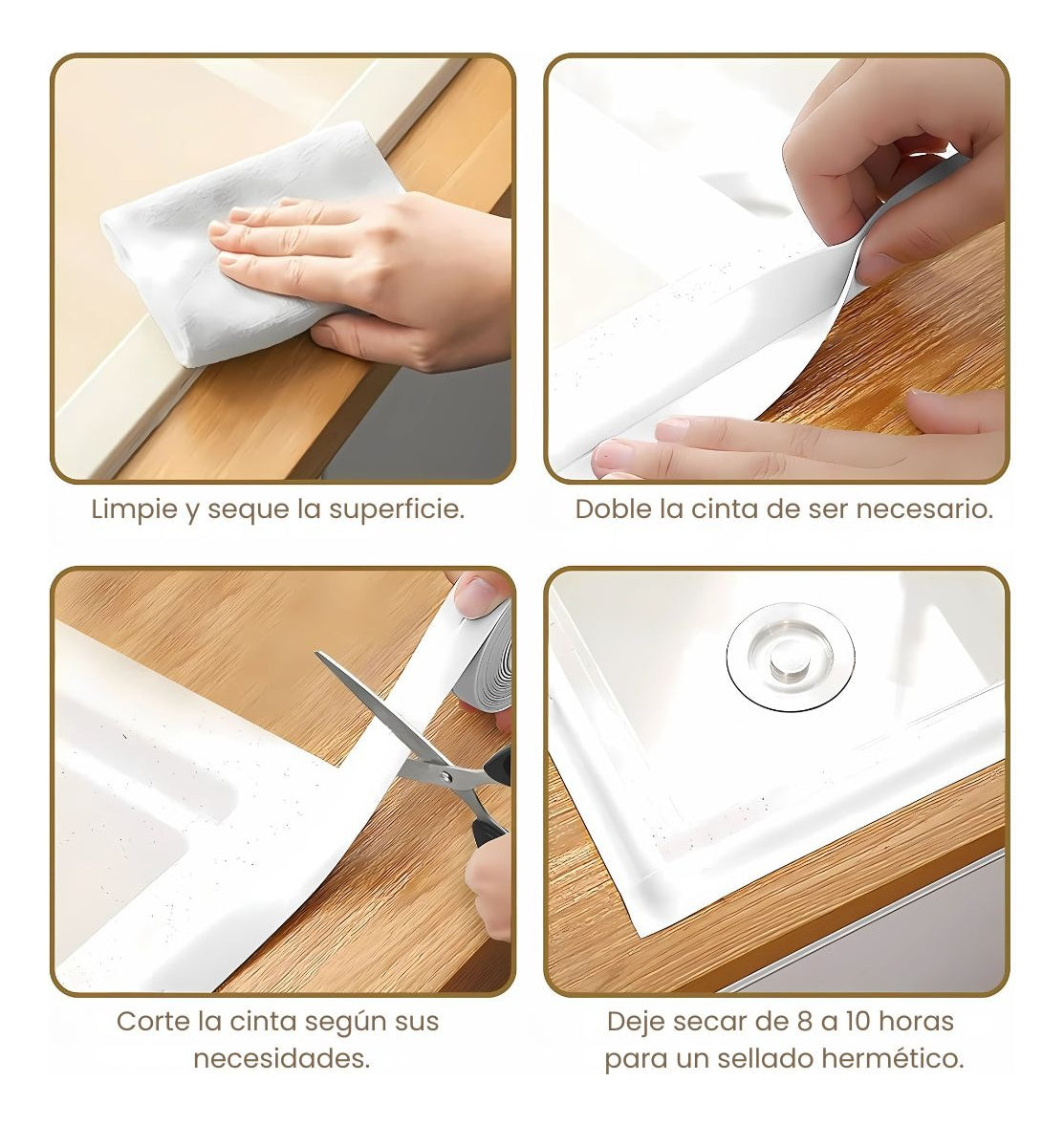 Limpie y seque la superficie.

Doble la cinta de ser necesario.

Corte la cinta según sus necesidades.

Deje secar de 8 a 10 horas para un sellado hermético.